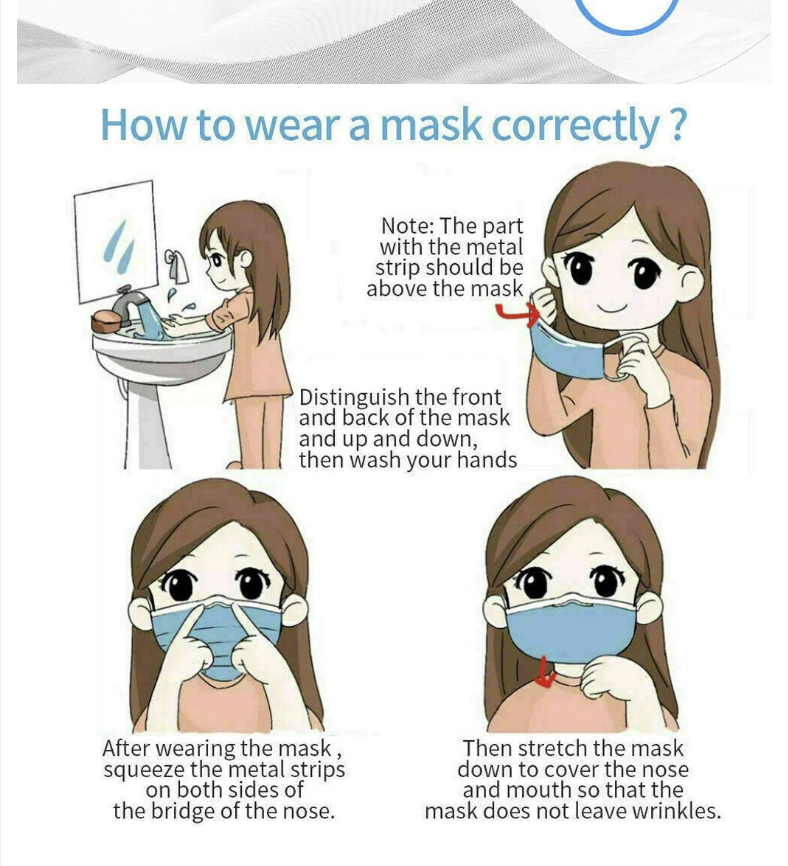 How to wear a mask correctly ?

Note: The part with the metal strip should be above the mask

Distinguish the front and back of the mask and up and down, then wash your hands

After wearing the mask , squeeze the metal strips on both sides of the bridge of the nose.

Then stretch the mask down to cover the nose and mouth so that the mask does not leave wrinkles.